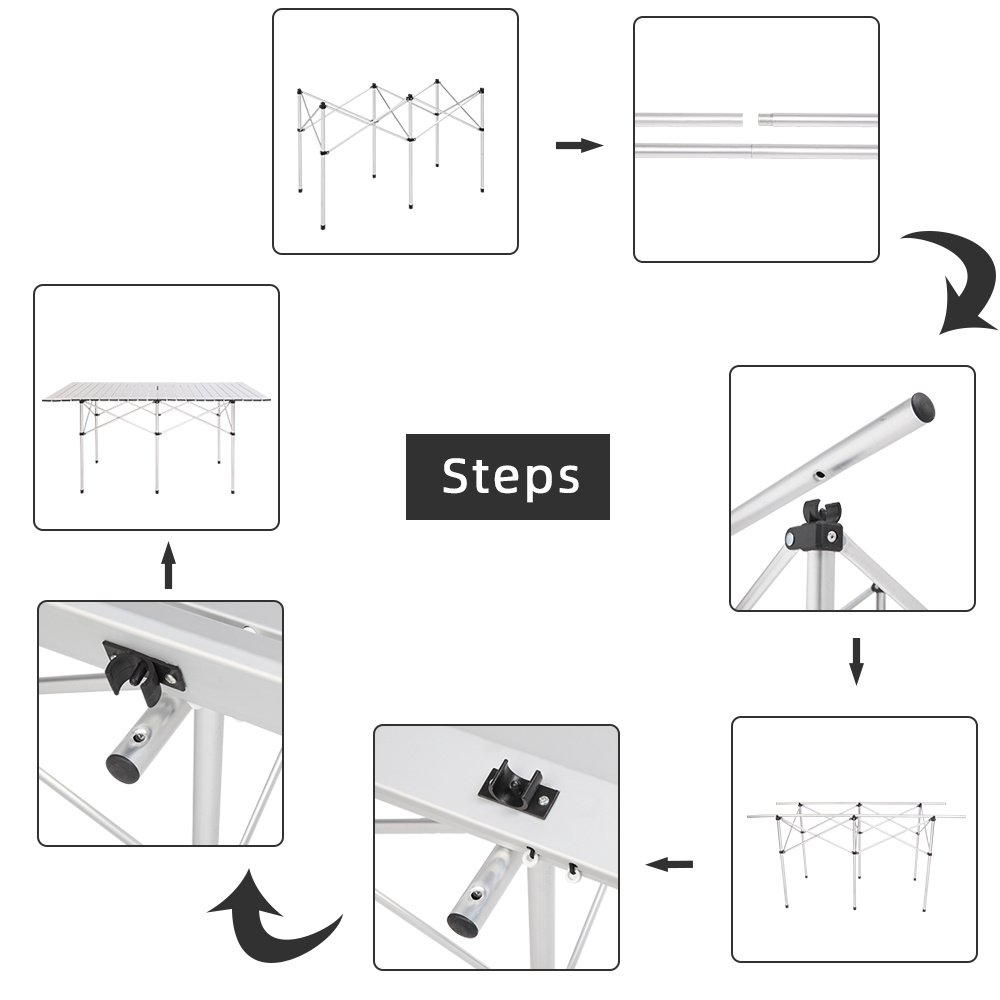 Steps